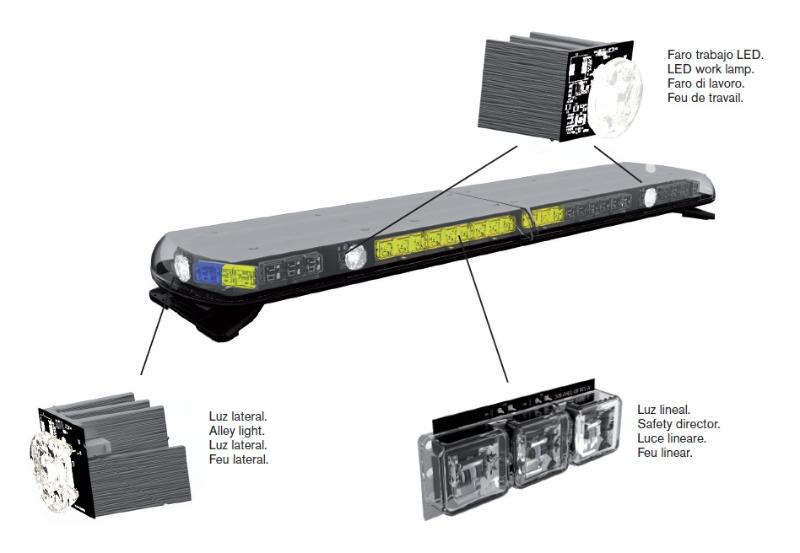 Faro trabajo LED.
LED work lamp.
Faro di lavoro.
Feu de travail.

Luz lateral.
Alley light.
Luz lateral.
Feu lateral.

Luz lineal.
Safety director.
Luce lineare.
Feu linear.